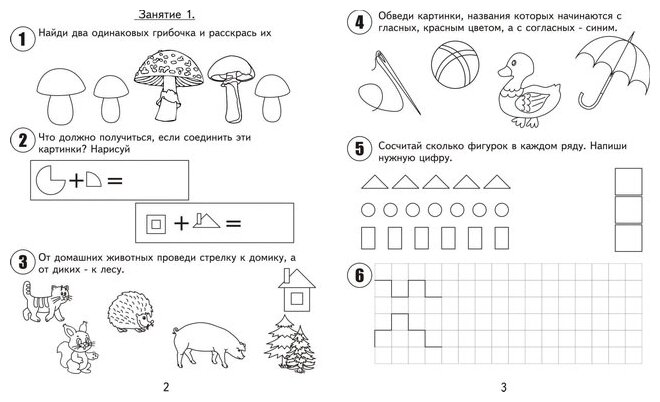 Занятие 1.

1 Найди два одинаковых грибочка и расскрась их

2 Что должно получиться, если соединить эти картинки? Нарисуй

+ =

+ =

3 От домашних животных проведи стрелку к домику, а от диких - к лесу.

2

4 Обведи картинки, названия которых начинаются с гласных, красным цветом, а с согласных - синим.

5 Сосчитай сколько фигурок в каждом ряду. Напиши нужную цифру.

6

3